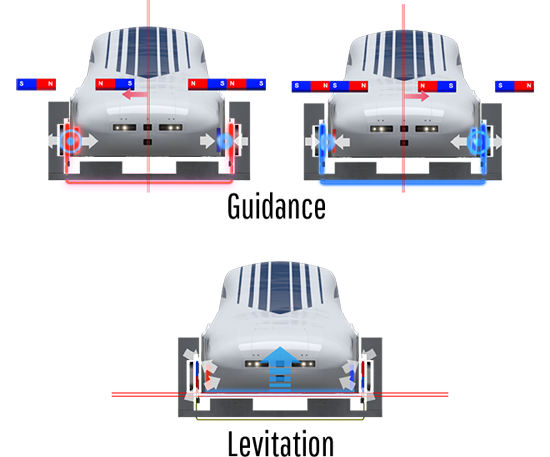 S N
N S
N S N S

S N S N
N S
S N

Guidance

Levitation